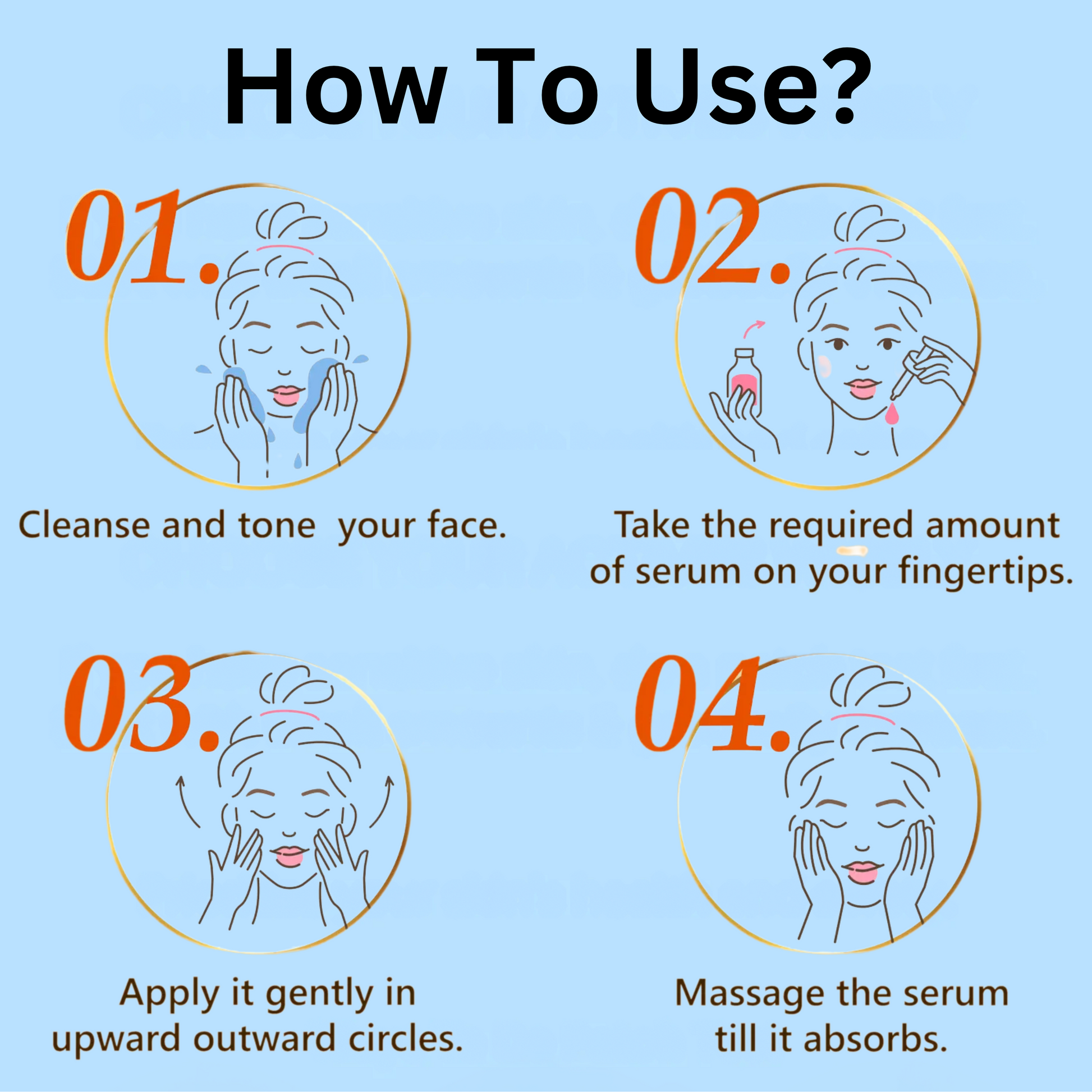 How To Use?

01.

Cleanse and tone your face.

02.

Take the required amount of serum on your fingertips.

03.

Apply it gently in upward outward circles.

04.

Massage the serum till it absorbs.