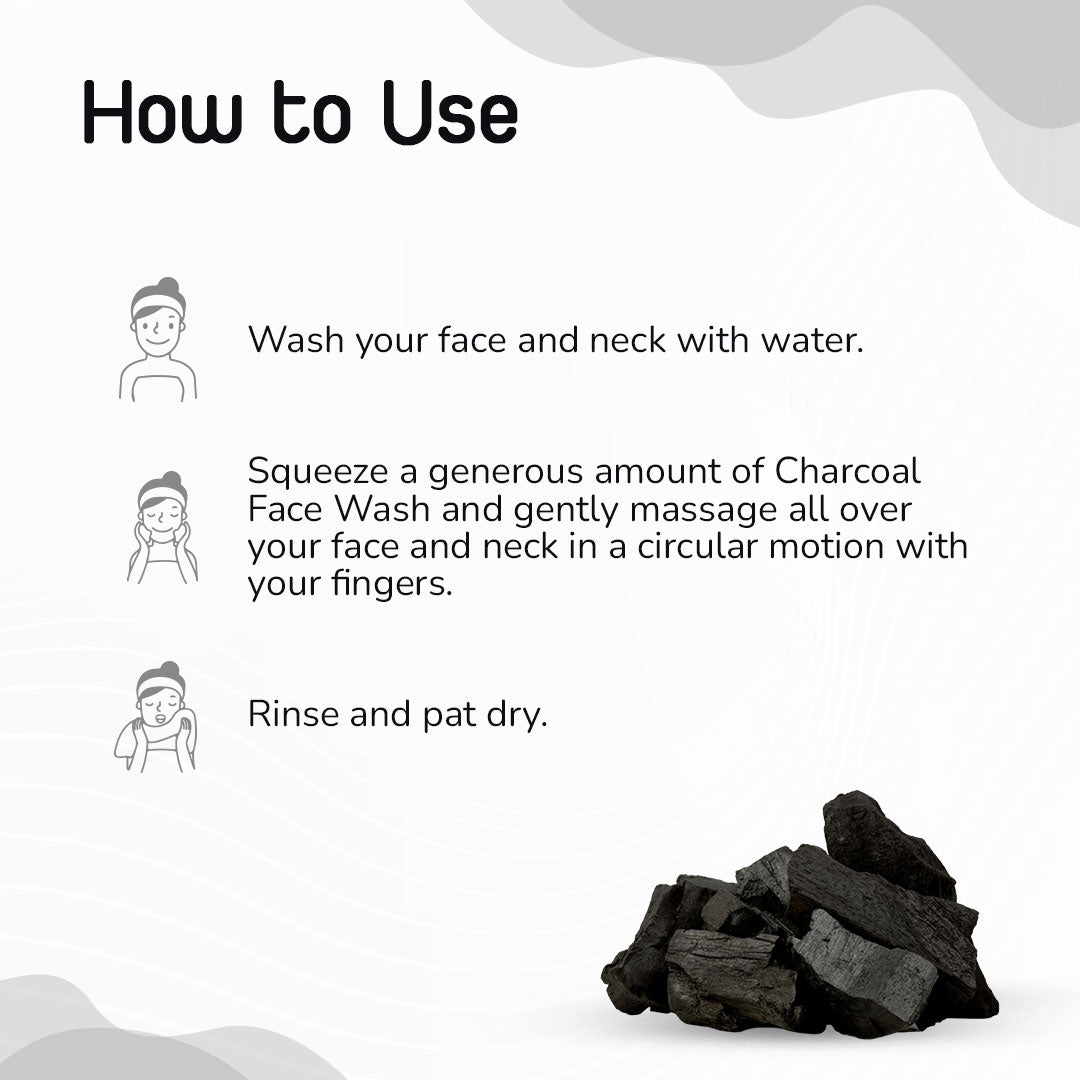 How to Use

Wash your face and neck with water.

Squeeze a generous amount of Charcoal Face Wash and gently massage all over your face and neck in a circular motion with your fingers.

Rinse and pat dry.