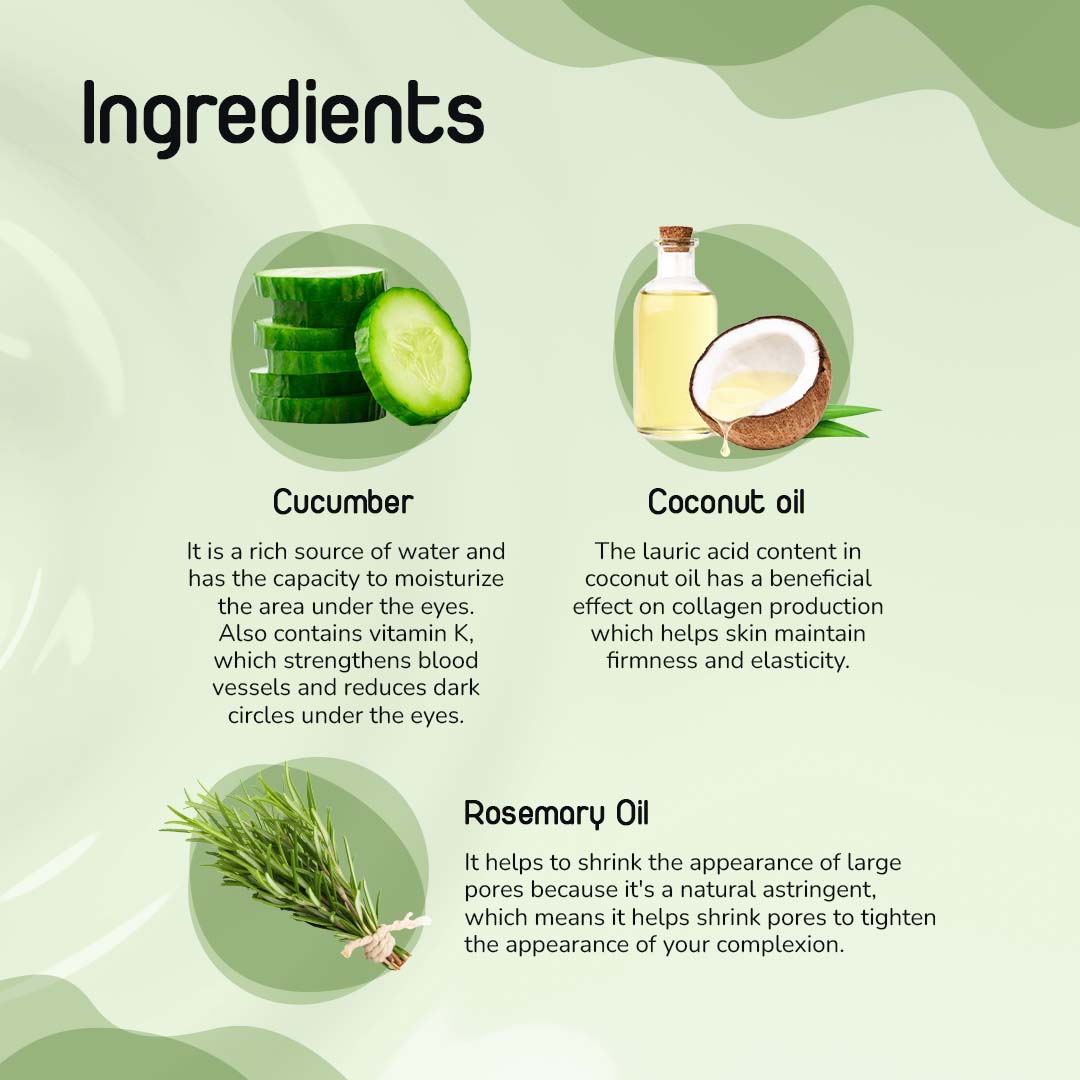 Ingredients

Cucumber

It is a rich source of water and has the capacity to moisturize the area under the eyes. Also contains vitamin K, which strengthens blood vessels and reduces dark circles under the eyes.

Coconut oil

The lauric acid content in coconut oil has a beneficial effect on collagen production which helps skin maintain firmness and elasticity.

Rosemary Oil

It helps to shrink the appearance of large pores because it's a natural astringent, which means it helps shrink pores to tighten the appearance of your complexion.