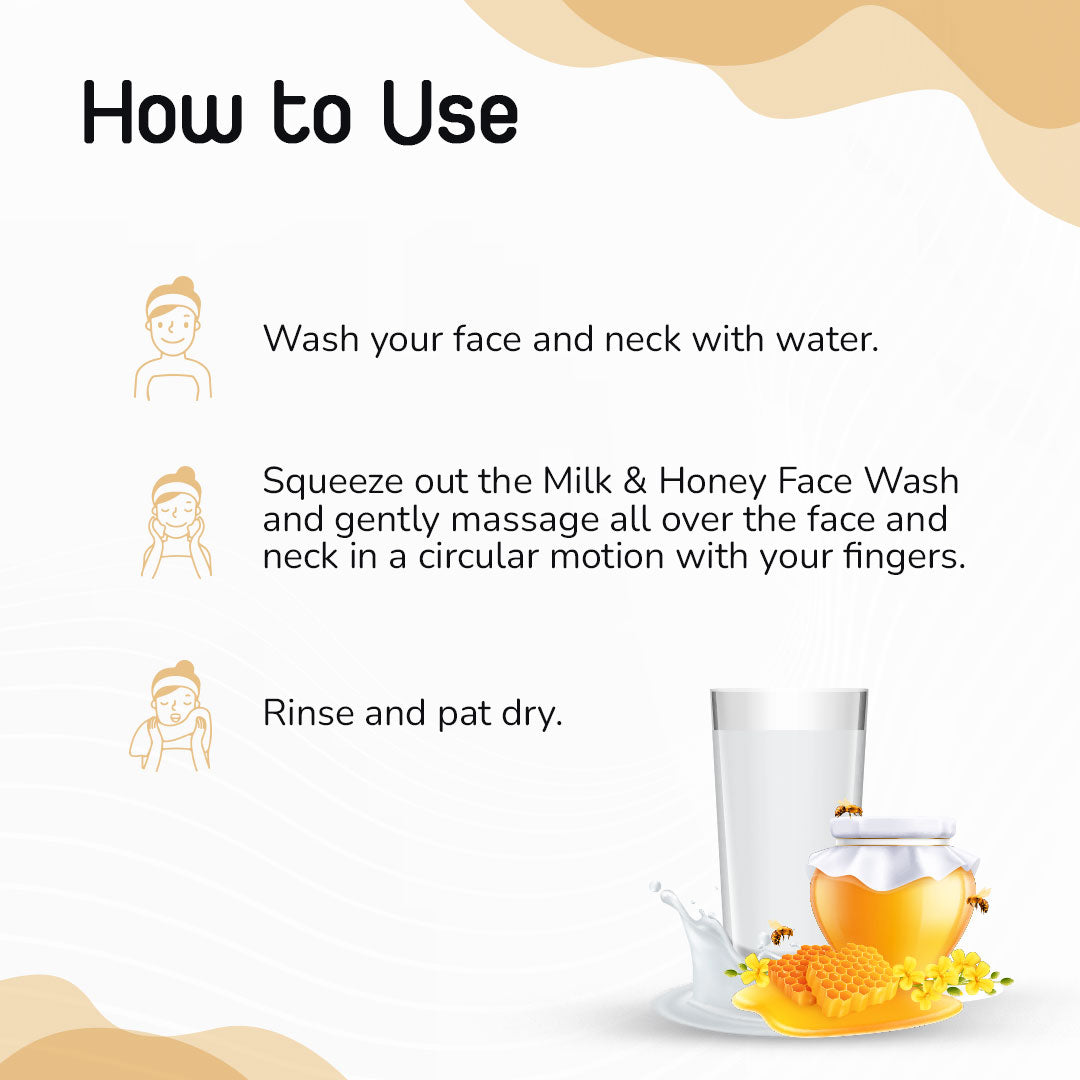 How to Use

Wash your face and neck with water.

Squeeze out the Milk & Honey Face Wash and gently massage all over the face and neck in a circular motion with your fingers.

Rinse and pat dry.