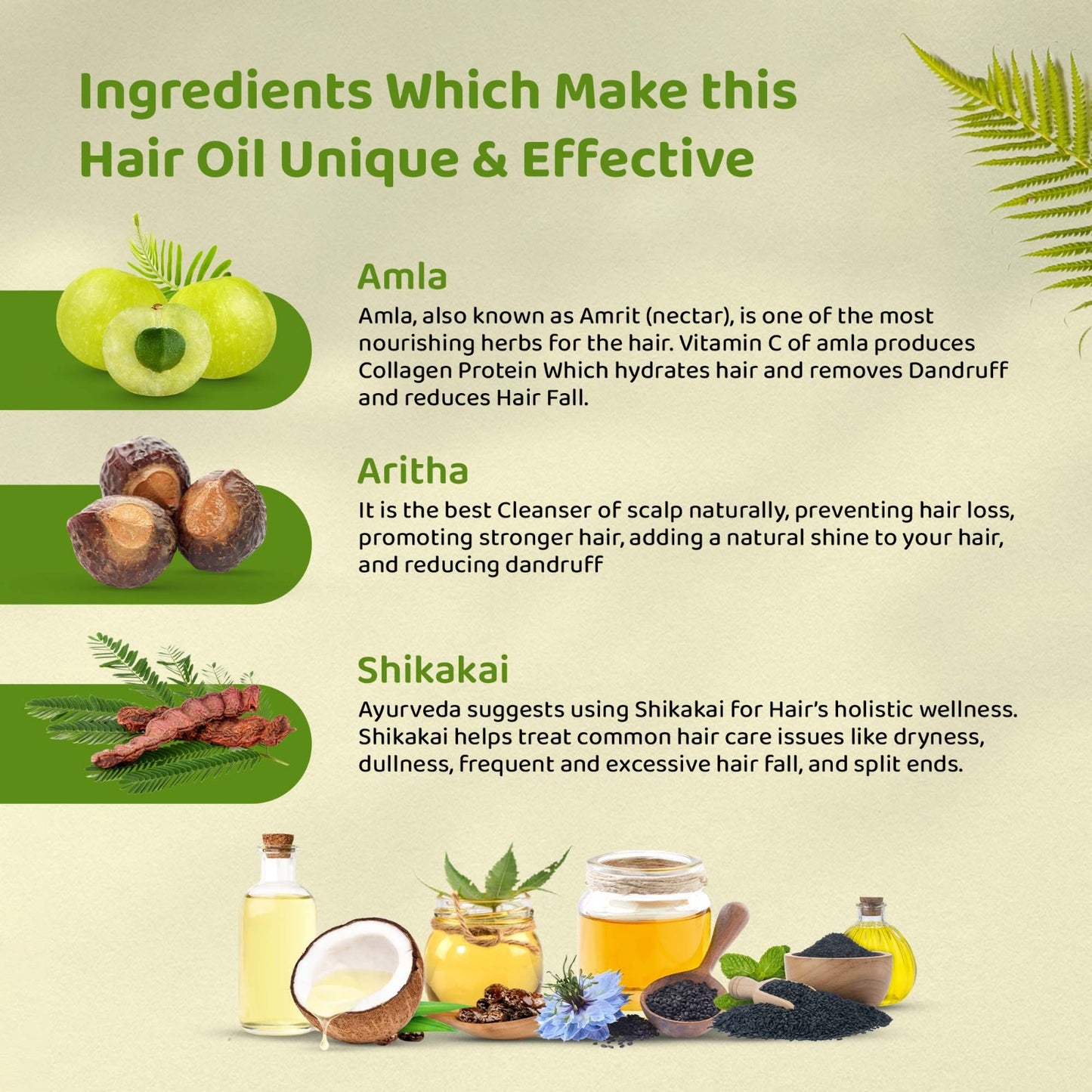 Ingredients Which Make this Hair Oil Unique & Effective

Amla

Amla, also known as Amrit (nectar), is one of the most nourishing herbs for the hair. Vitamin C of amla produces Collagen Protein Which hydrates hair and removes Dandruff and reduces Hair Fall.

Aritha

It is the best Cleanser of scalp naturally, preventing hair loss, promoting stronger hair, adding a natural shine to your hair, and reducing dandruff

Shikakai

Ayurveda suggests using Shikakai for Hair's holistic wellness. Shikakai helps treat common hair care issues like dryness, dullness, frequent and excessive hair fall, and split ends.