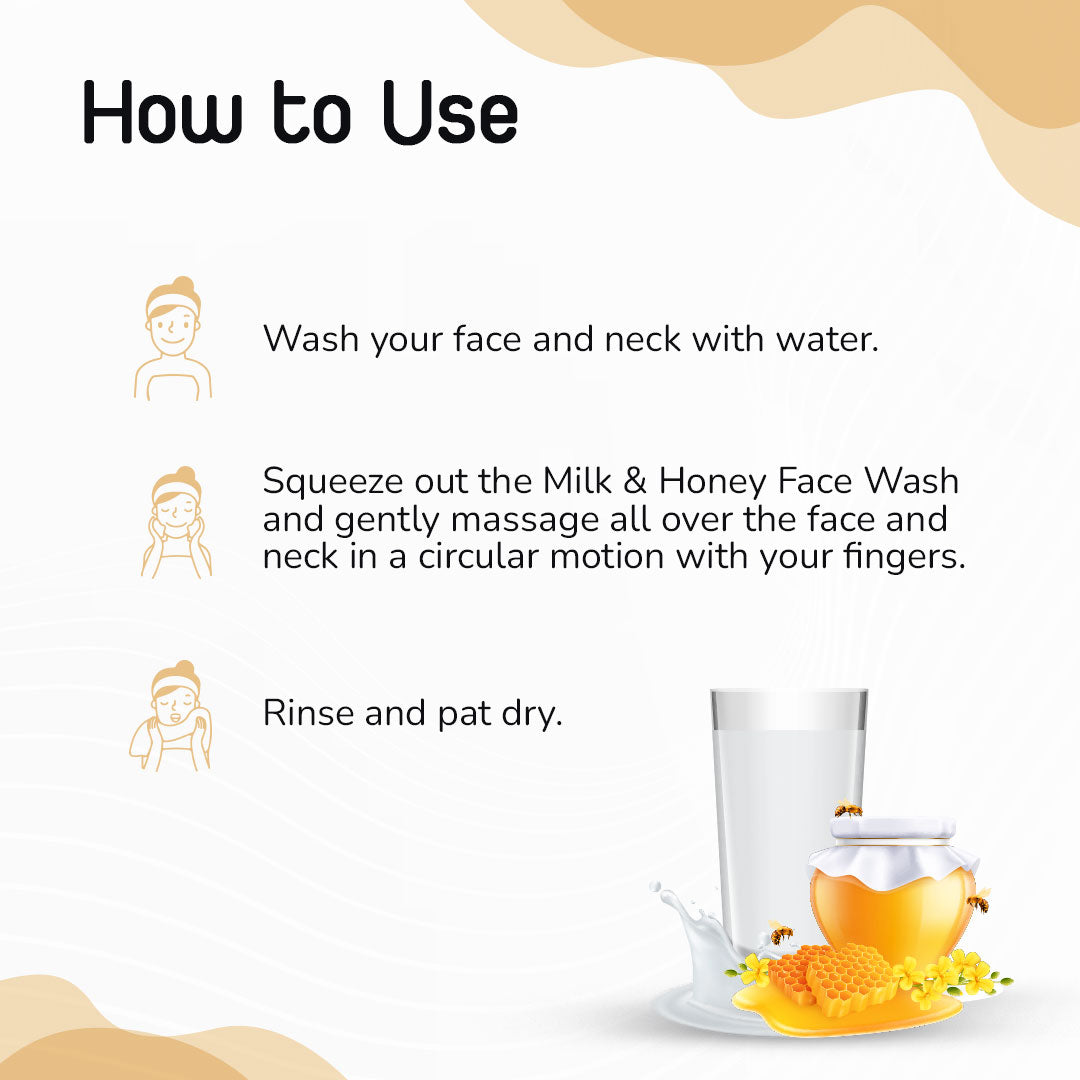 How to Use

Wash your face and neck with water.

Squeeze out the Milk & Honey Face Wash and gently massage all over the face and neck in a circular motion with your fingers.

Rinse and pat dry.