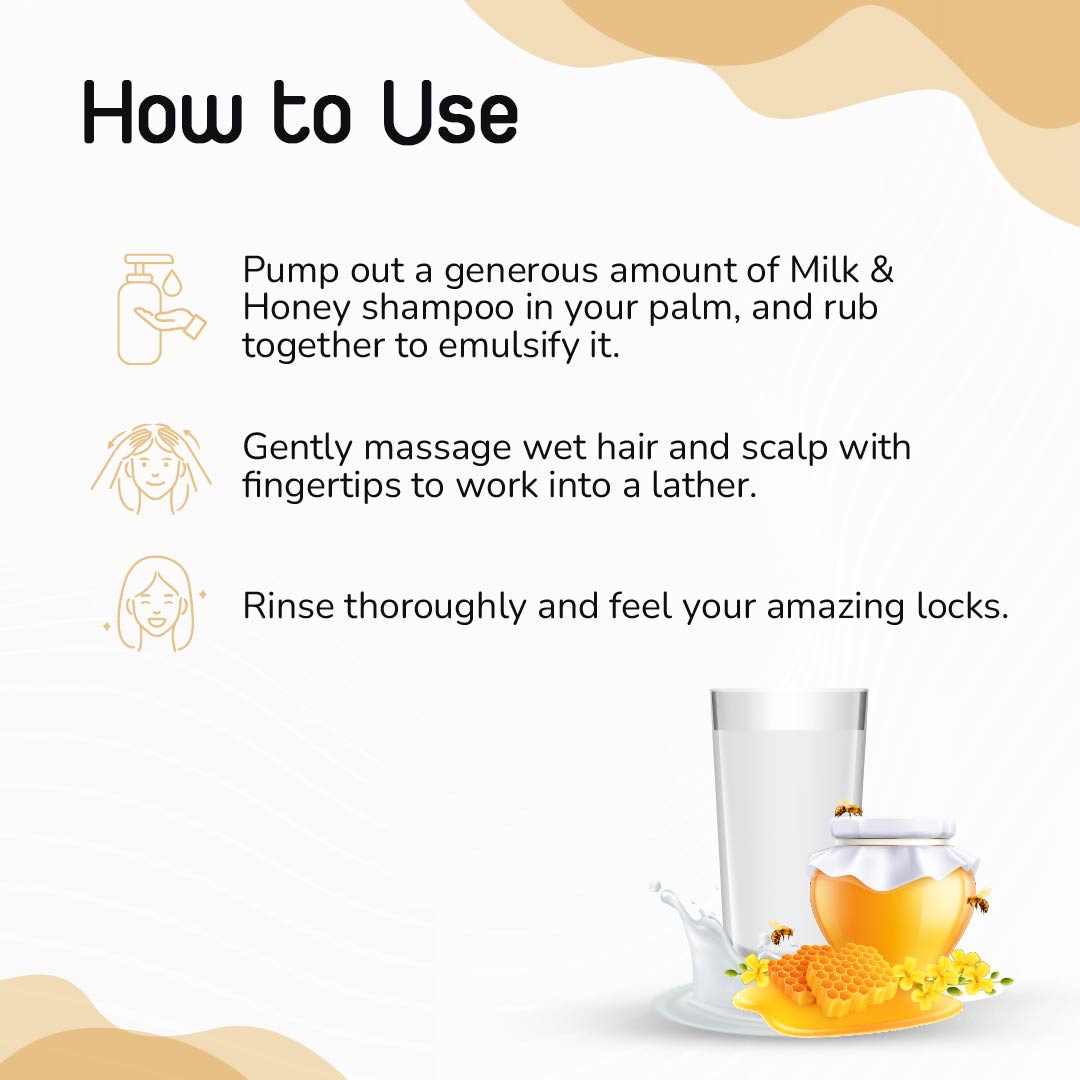 How to Use

Pump out a generous amount of Milk & Honey shampoo in your palm, and rub together to emulsify it.

Gently massage wet hair and scalp with fingertips to work into a lather.

Rinse thoroughly and feel your amazing locks.